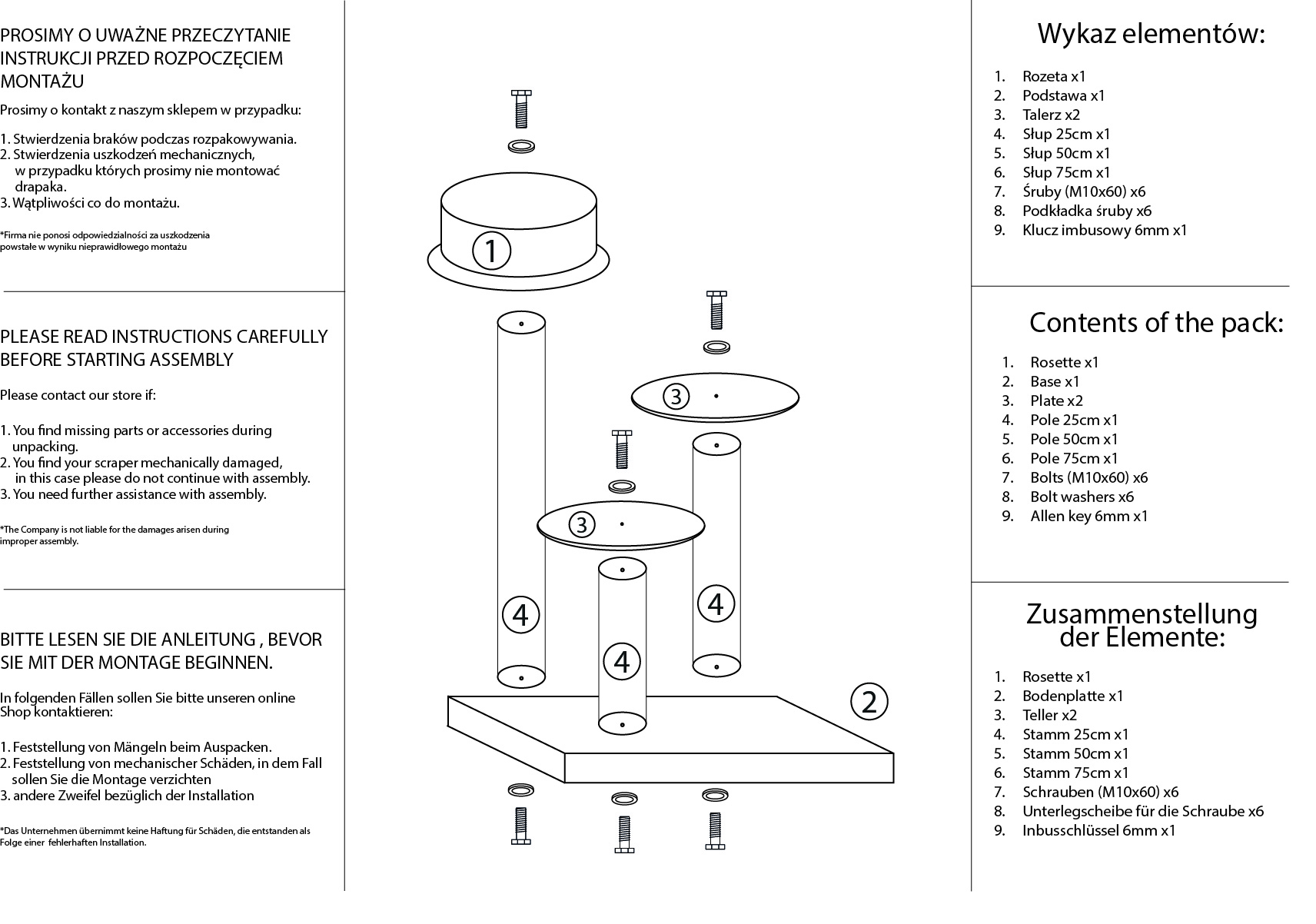 PROSIMY O UWAŻNE PRZECZYTANIE INSTRUKCJI PRZED ROZPOCZĘCIEM MONTAŻU

Prosimy o kontakt z naszym sklepem w przypadku:

1. Stwierdzenia braków podczas rozpakowywania.
2. Stwierdzenia uszkodzeń mechanicznych, w przypadku których prosimy nie montować drapaka.
3. Wątpliwości co do montażu.

*Firma nie ponosi odpowiedzialności za uszkodzenia powstałe w wyniku nieprawidłowego montażu

PLEASE READ INSTRUCTIONS CAREFULLY BEFORE STARTING ASSEMBLY

Please contact our store if:

1. You find missing parts or accessories during unpacking.
2. You find your scraper mechanically damaged, in this case please do not continue with assembly.
3. You need further assistance with assembly.

*The Company is not liable for the damages arisen during improper assembly.

BITTE LESEN SIE DIE ANLEITUNG , BEVOR SIE MIT DER MONTAGE BEGINNEN.

In folgenden Fällen sollen Sie bitte unseren online Shop kontaktieren:

1. Feststellung von Mängeln beim Auspacken.
2. Feststellung von mechanischer Schäden, in dem Fall sollen Sie die Montage verzichten
3. andere Zweifel bezüglich der Installation

*Das Unternehmen übernimmt keine Haftung für Schäden, die entstanden als Folge einer fehlerhaften Installation.

1
3
3
4
4
4
2

Wykaz elementów:

1. Rozeta x1
2. Podstawa x1
3. Talerz x2
4. Słup 25cm x1
5. Słup 50cm x1
6. Słup 75cm x1
7. Śruby (M10x60) x6
8. Podkładka śruby x6
9. Klucz imbusowy 6mm x1

Contents of the pack:

1. Rosette x1
2. Base x1
3. Plate x2
4. Pole 25cm x1
5. Pole 50cm x1
6. Pole 75cm x1
7. Bolts (M10x60) x6
8. Bolt washers x6
9. Allen key 6mm x1

Zusammenstellung der Elemente:

1. Rosette x1
2. Bodenplatte x1
3. Teller x2
4. Stamm 25cm x1
5. Stamm 50cm x1
6. Stamm 75cm x1
7. Schrauben (M10x60) x6
8. Unterlegscheibe für die Schraube x6
9. Inbusschlüssel 6mm x1